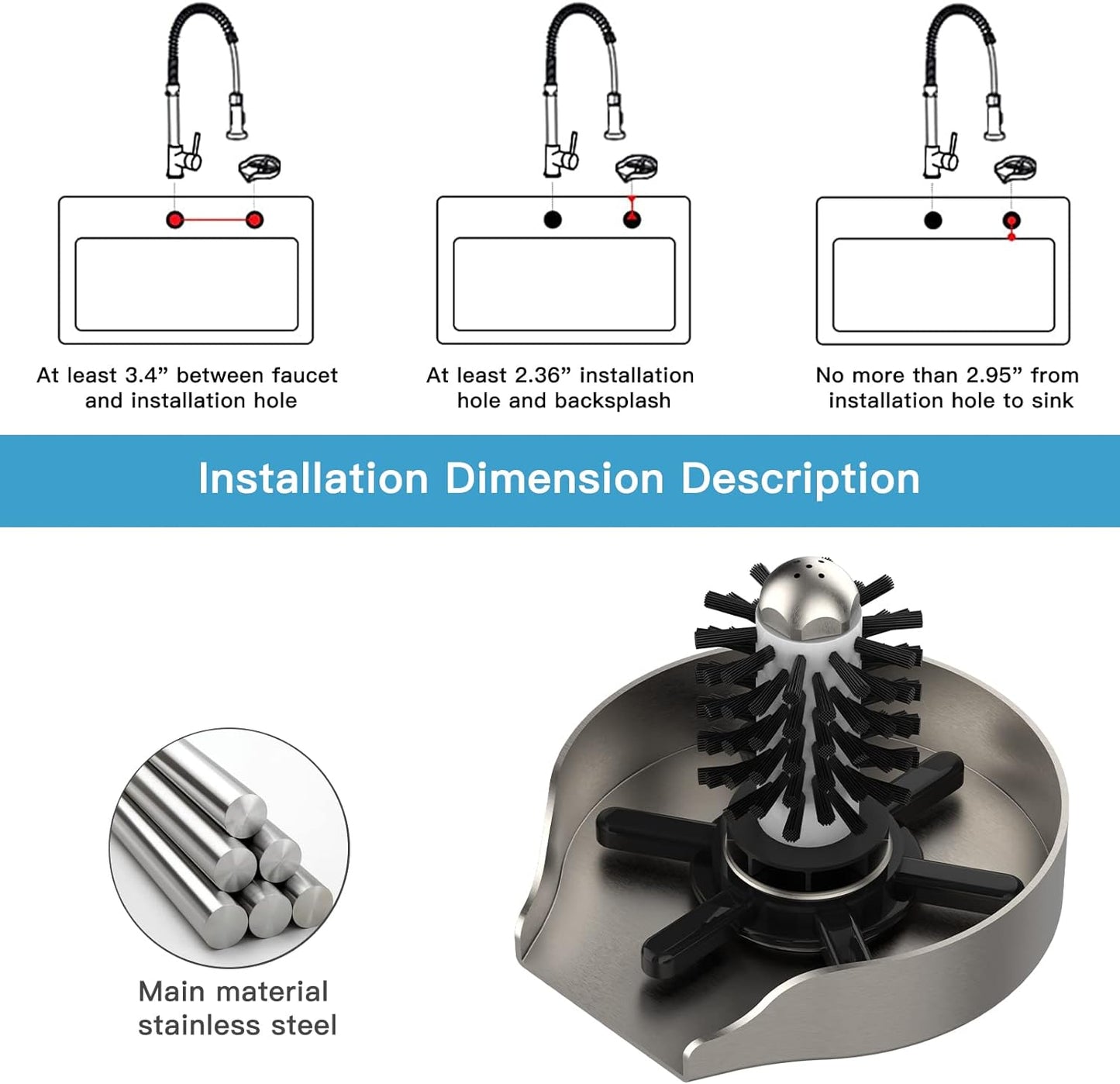 At least 3.4” between faucet and installation hole

At least 2.36” installation hole and backsplash

No more than 2.95” from installation hole to sink

Installation Dimension Description

Main material stainless steel