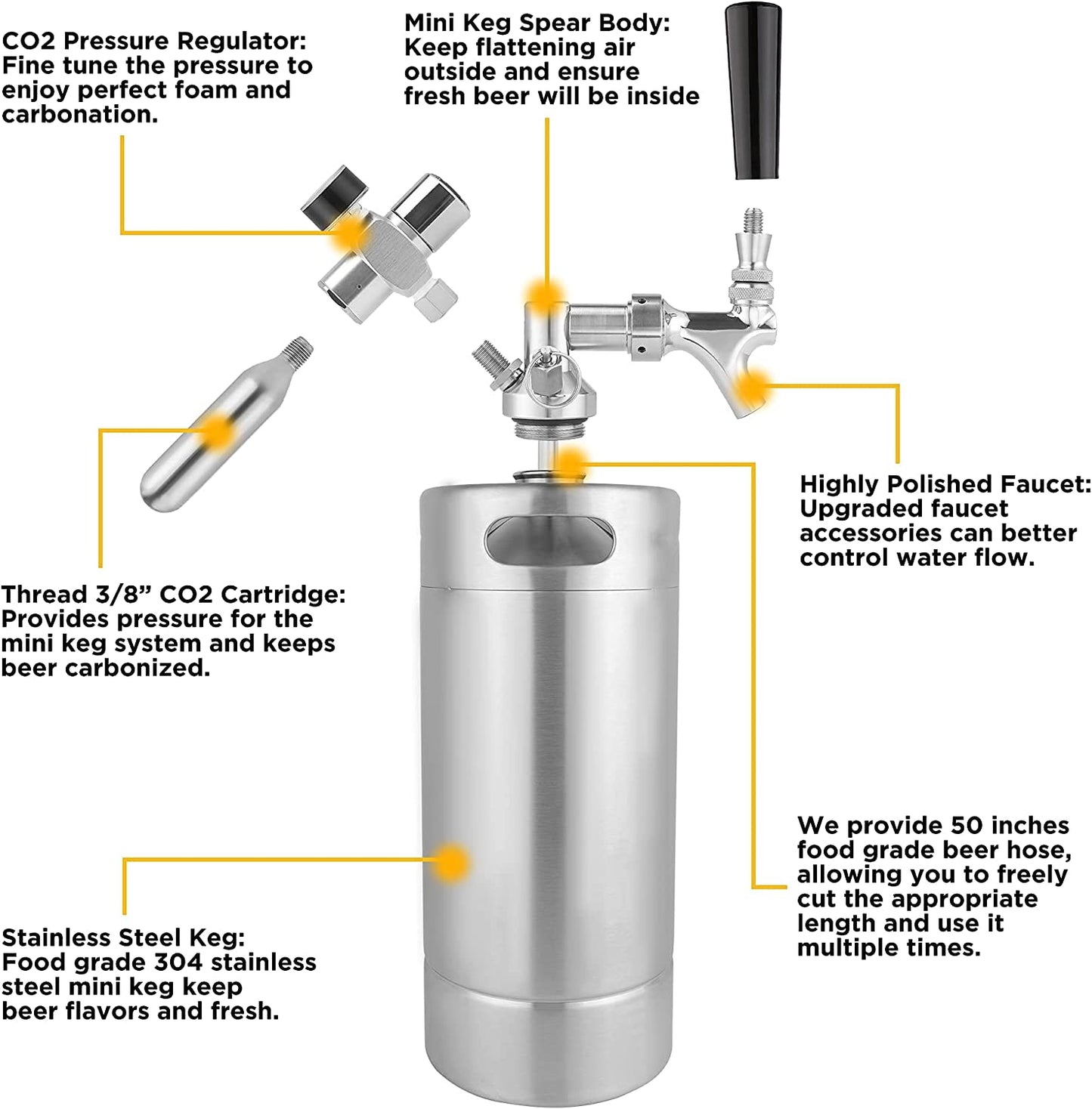 CO2 Pressure Regulator: Fine tune the pressure to enjoy perfect foam and carbonation.

Mini Keg Spear Body: Keep flattening air outside and ensure fresh beer will be inside

Highly Polished Faucet: Upgraded faucet accessories can better control water flow.

Thread 3/8” CO2 Cartridge: Provides pressure for the mini keg system and keeps beer carbonized.

We provide 50 inches food grade beer hose, allowing you to freely cut the appropriate length and use it multiple times.

Stainless Steel Keg: Food grade 304 stainless steel mini keg keep beer flavors and fresh.