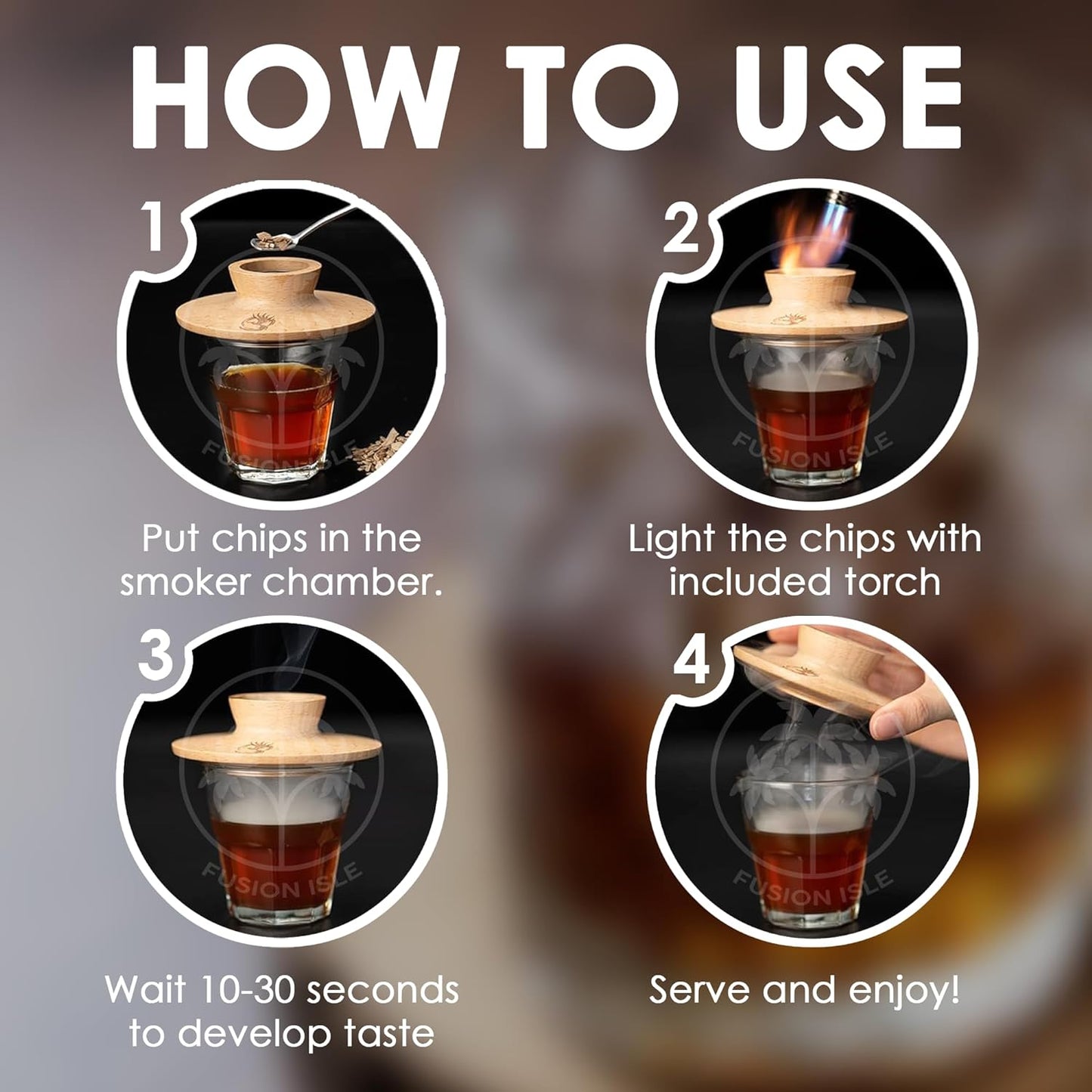 HOW TO USE

1

FUSION ISLE

Put chips in the smoker chamber.

2

FUSION ISLE

Light the chips with included torch

3

FUSION ISLE

Wait 10-30 seconds to develop taste

4

FUSION ISLE

Serve and enjoy!