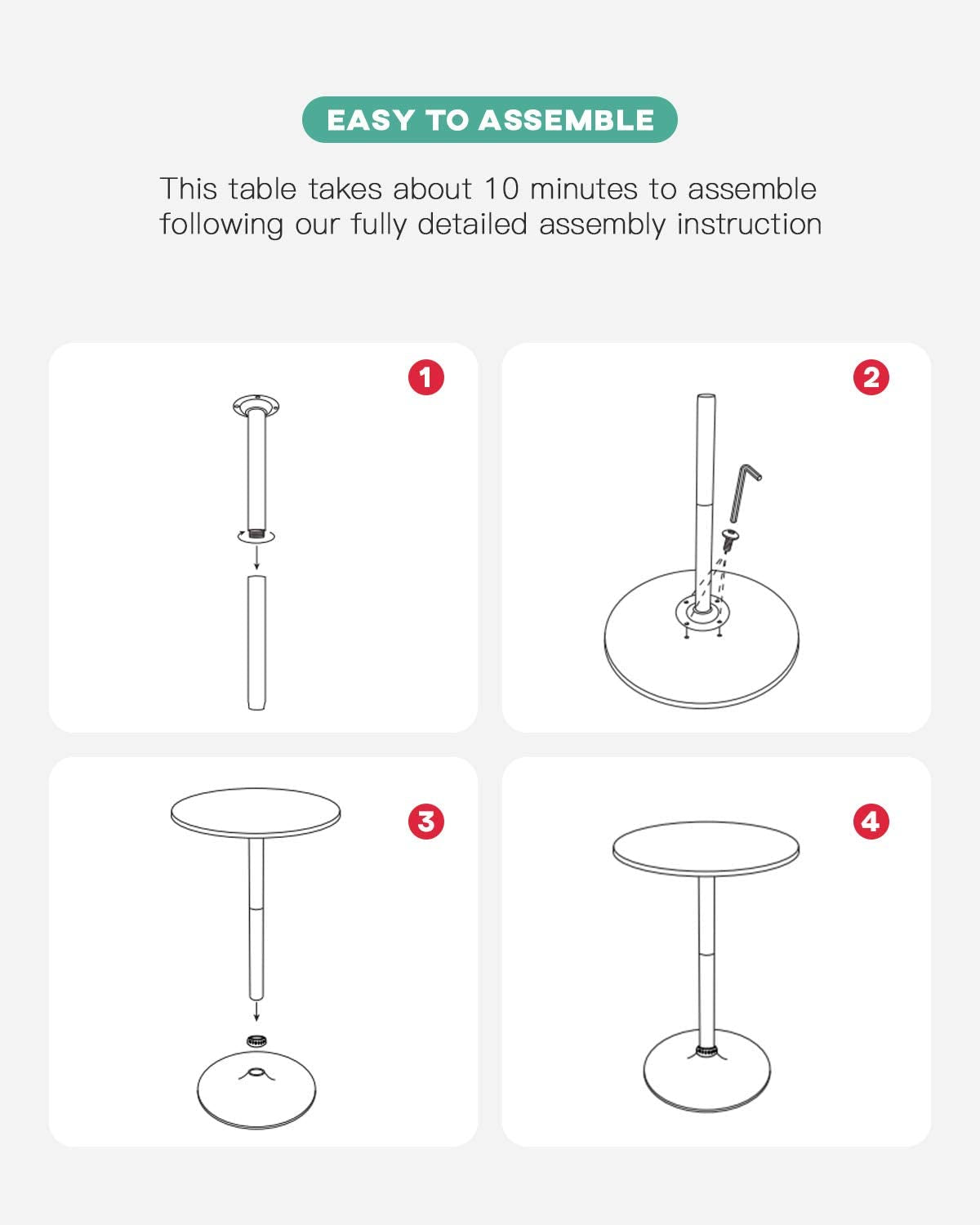 EASY TO ASSEMBLE

This table takes about 10 minutes to assemble following our fully detailed assembly instruction

1

2

3

4