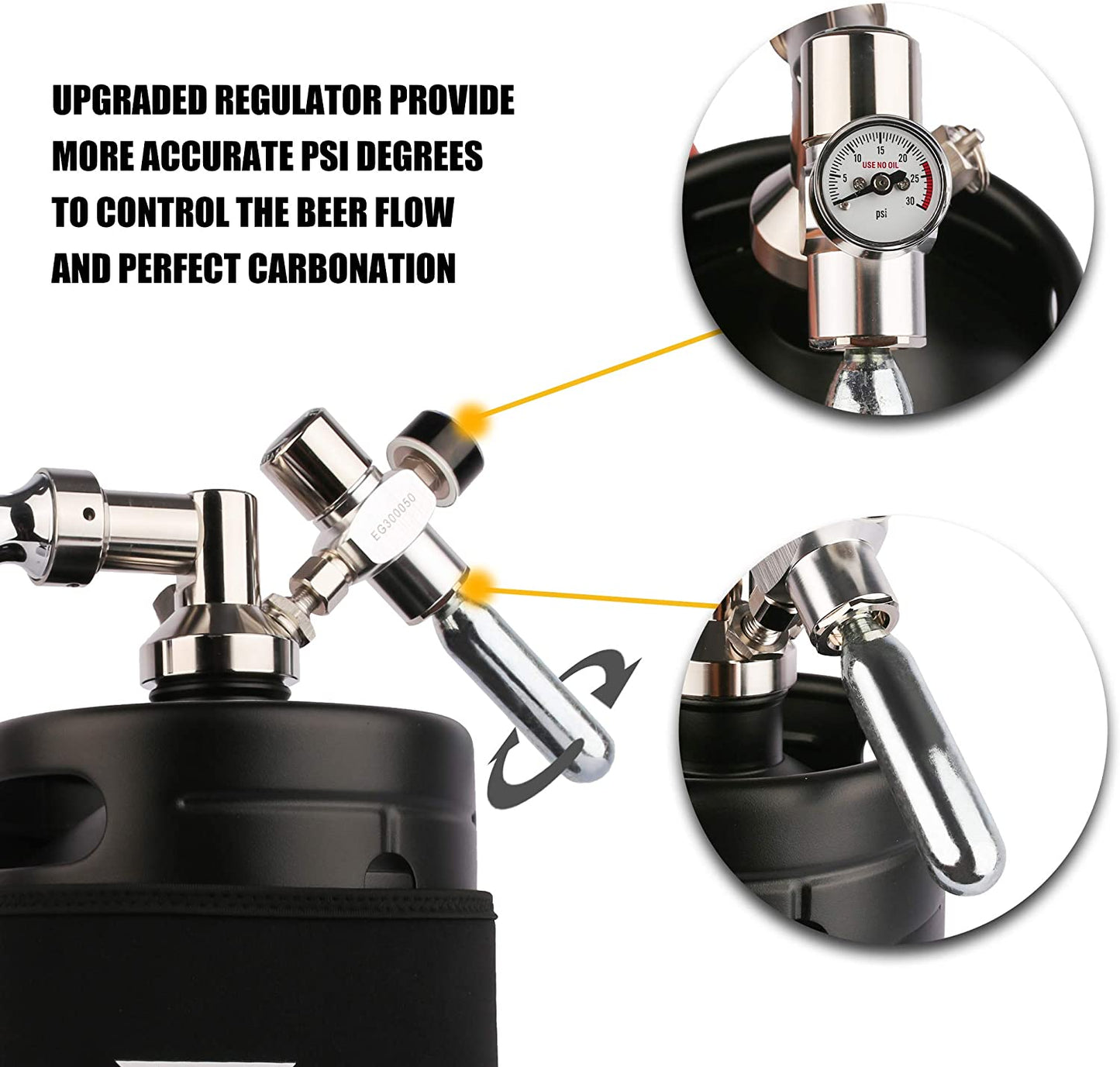 UPGRADED REGULATOR PROVIDE MORE ACCURATE PSI DEGREES TO CONTROL THE BEER FLOW AND PERFECT CARBONATION

5
10
15
20
25
30
USE NO OIL
psi

EG300050