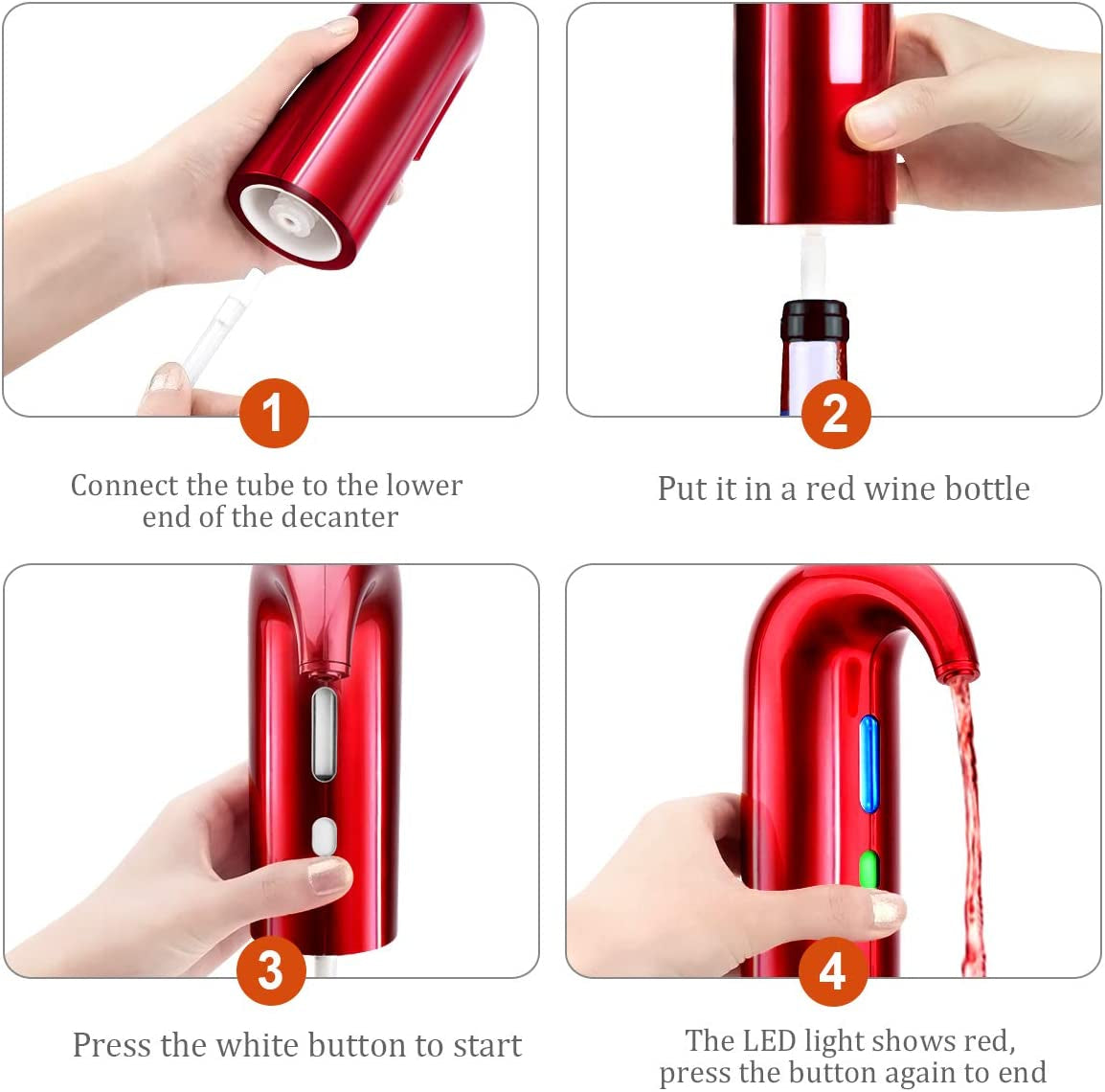 1

Connect the tube to the lower end of the decanter

2

Put it in a red wine bottle

3

Press the white button to start

4

The LED light shows red, press the button again to end